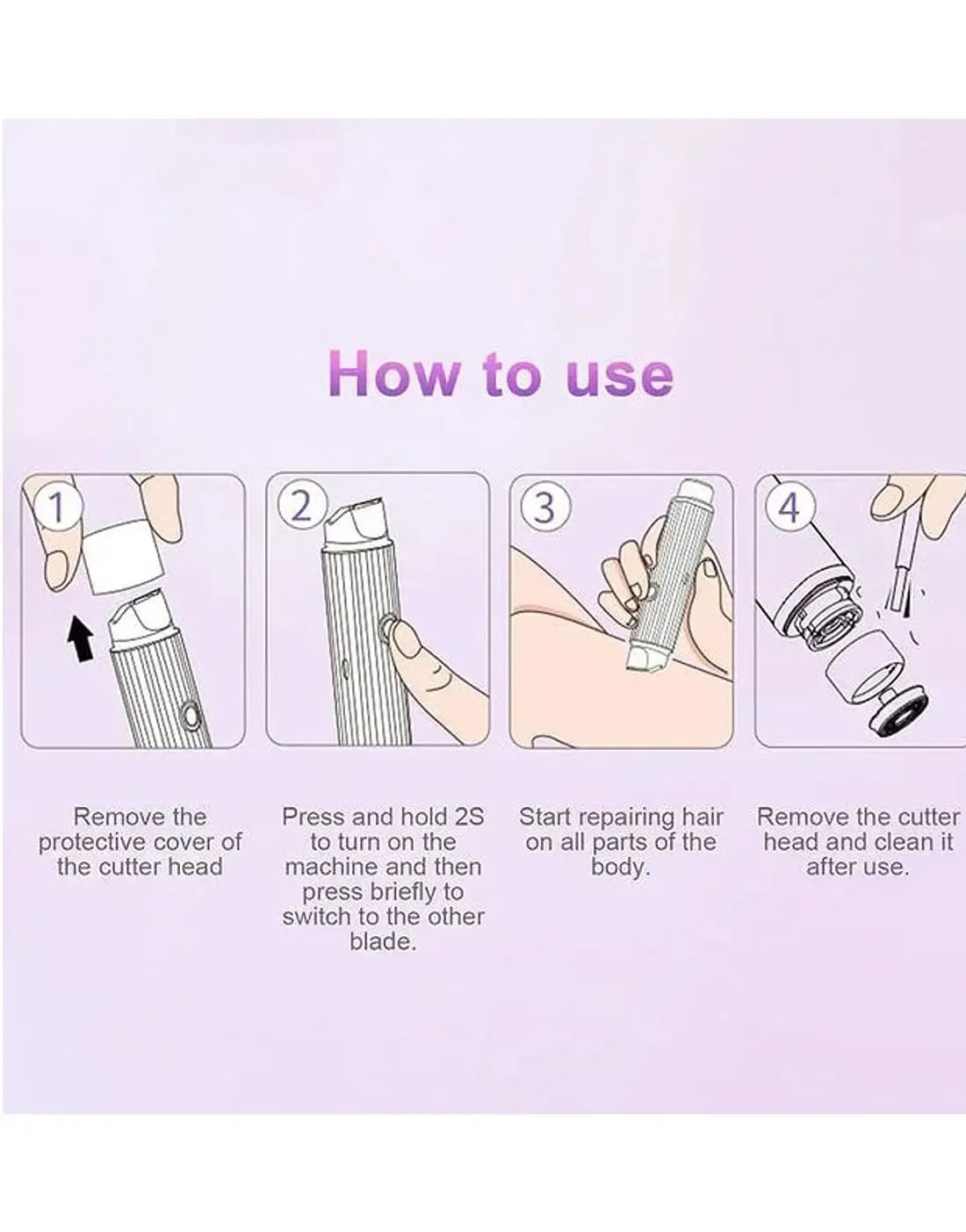 How to use

1

Remove the protective cover of the cutter head

2

Press and hold 2S to turn on the machine and then press briefly to switch to the other blade.

3

Start repairing hair on all parts of the body.

4

Remove the cutter head and clean it after use.